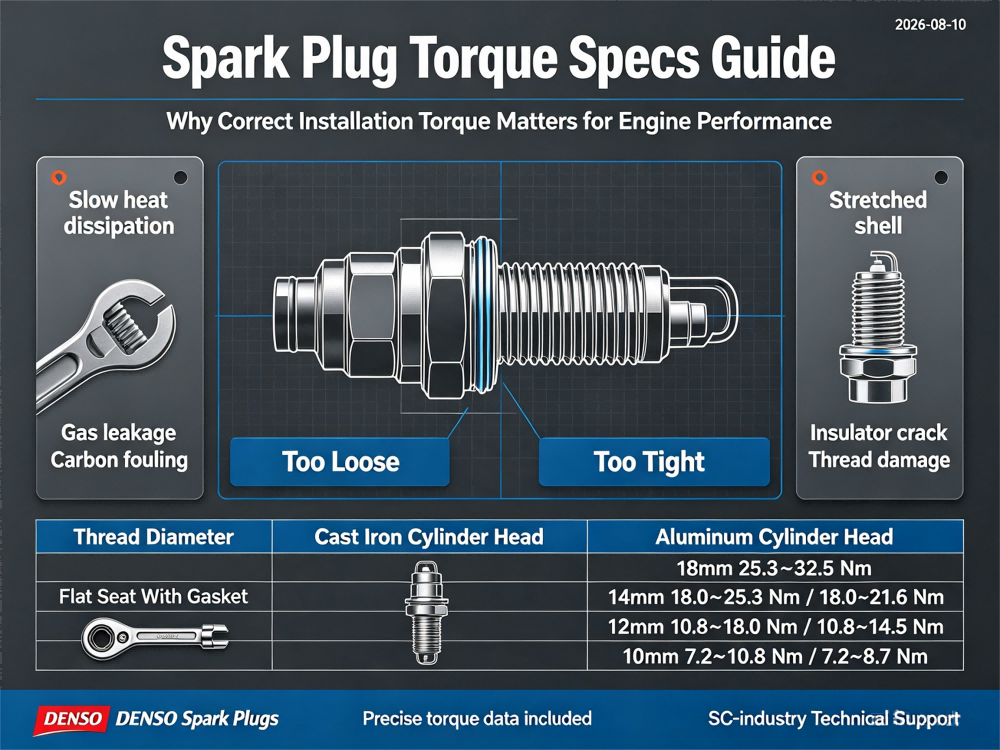 2026-08-10

Spark Plug Torque Specs Guide

Why Correct Installation Torque Matters for Engine Performance

Slow heat dissipation

Gas leakage
Carbon fouling

Too Loose

Too Tight

Stretched shell

Insulator crack
Thread damage

| Thread Diameter | Cast Iron Cylinder Head | Aluminum Cylinder Head |
|---|---|---|
| | | 18mm 25.3~32.5 Nm |
| Flat Seat With Gasket | | 14mm 18.0~25.3 Nm / 18.0~21.6 Nm |
| | | 12mm 10.8~18.0 Nm / 10.8~14.5 Nm |
| | | 10mm 7.2~10.8 Nm / 7.2~8.7 Nm |

DENSO DENSO Spark Plugs

Precise torque data included

SC-industry Technical Support